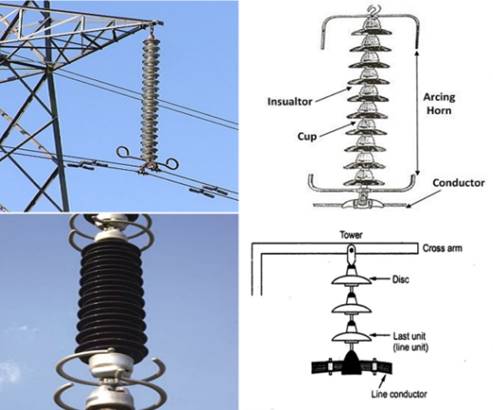 Insualtor

Cup

Arcing Horn

Conductor

Tower

Cross arm

Disc

Last unit (line unit)

Line conductor